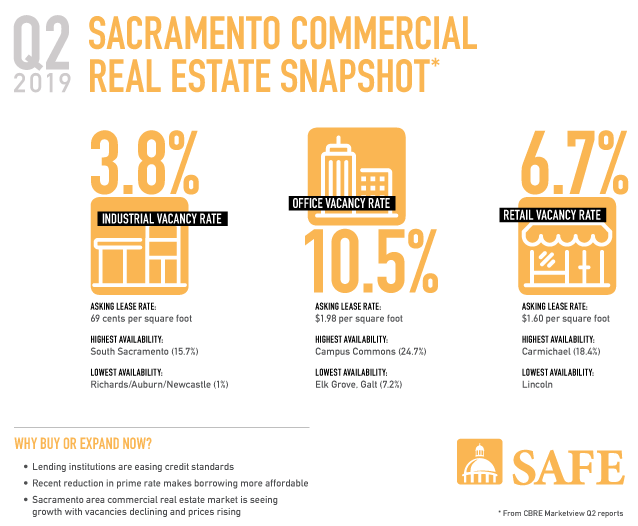 Q2 2019 SACRAMENTO COMMERCIAL REAL ESTATE SNAPSHOT*

3.8%
INDUSTRIAL VACANCY RATE

ASKING LEASE RATE:
69 cents per square foot

HIGHEST AVAILABILITY:
South Sacramento (15.7%)

LOWEST AVAILABILITY:
Richards/Auburn/Newcastle (1%)

OFFICE VACANCY RATE
10.5%

ASKING LEASE RATE:
$1.98 per square foot

HIGHEST AVAILABILITY:
Campus Commons (24.7%)

LOWEST AVAILABILITY:
Elk Grove, Galt (7.2%)

6.7%
RETAIL VACANCY RATE

ASKING LEASE RATE:
$1.60 per square foot

HIGHEST AVAILABILITY:
Carmichael (18.4%)

LOWEST AVAILABILITY:
Lincoln

WHY BUY OR EXPAND NOW?

• Lending institutions are easing credit standards
• Recent reduction in prime rate makes borrowing more affordable
• Sacramento area commercial real estate market is seeing growth with vacancies declining and prices rising

SAFE

* From CBRE Marketview Q2 reports